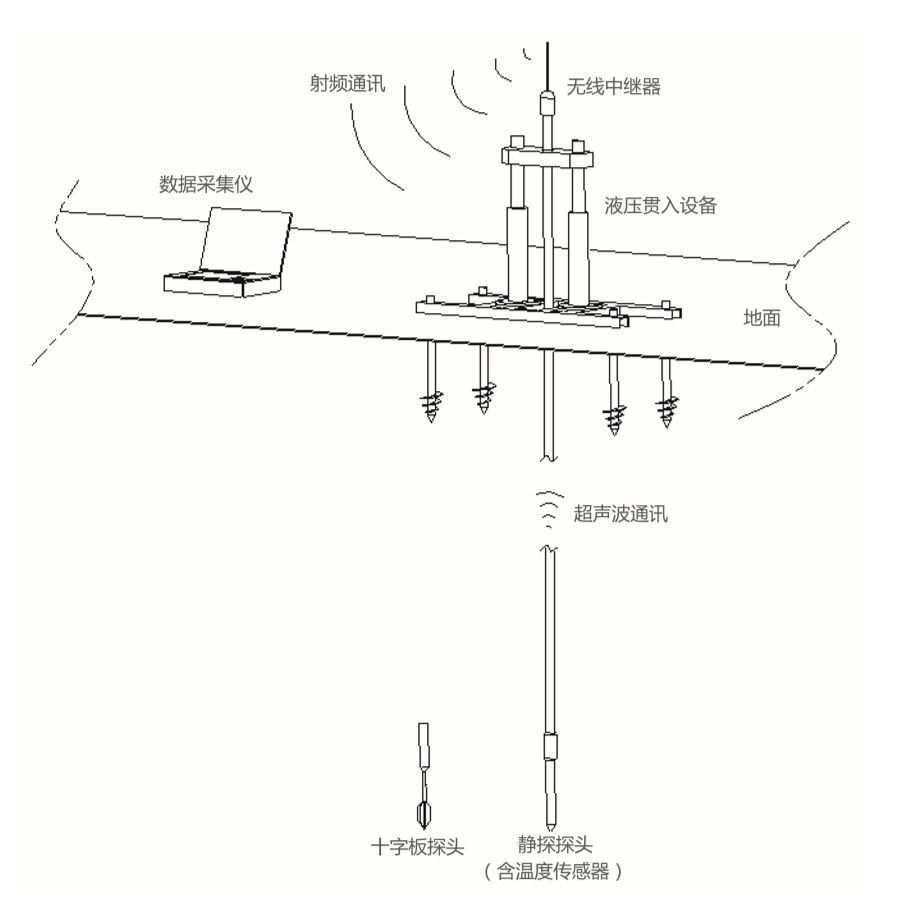 射频通讯

无线中继器

数据采集仪

液压贯入设备

地面

超声波通讯

十字板探头

静探探头
（含温度传感器）